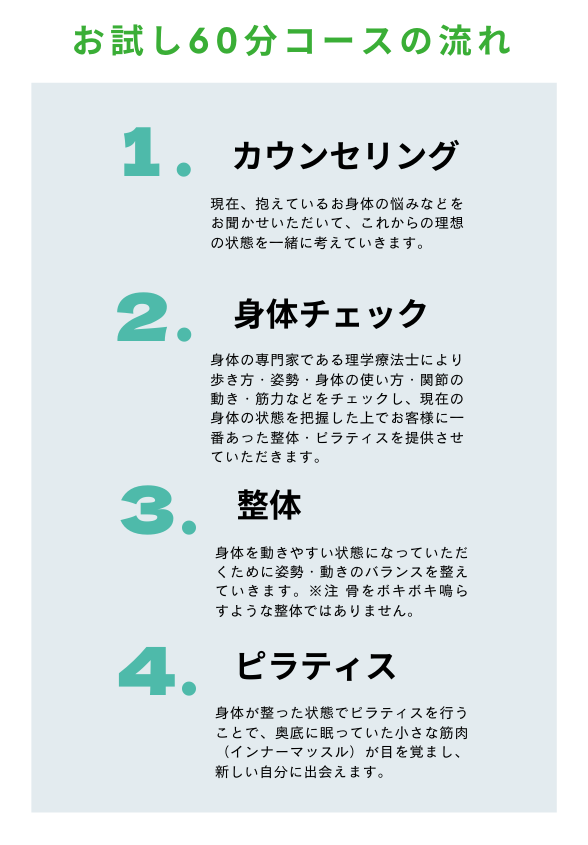 お試し60分コースの流れ

1. カウンセリング

現在、抱えているお身体の悩みなどをお聞かせいただいて、これからの理想の状態を一緒に考えていきます。

2. 身体チェック

身体の専門家である理学療法士により歩き方・姿勢・身体の使い方・関節の動き・筋力などをチェックし、現在の身体の状態を把握した上でお客様に一番あった整体・ピラティスを提供させていただきます。

3. 整体

身体を動きやすい状態になっていただくために姿勢・動きのバランスを整えていきます。※注 骨をボキボキ鳴らすような整体ではありません。

4. ピラティス

身体が整った状態でピラティスを行うことで、奥底に眠っていた小さな筋肉（インナーマッスル）が目を覚まし、新しい自分に出会えます。